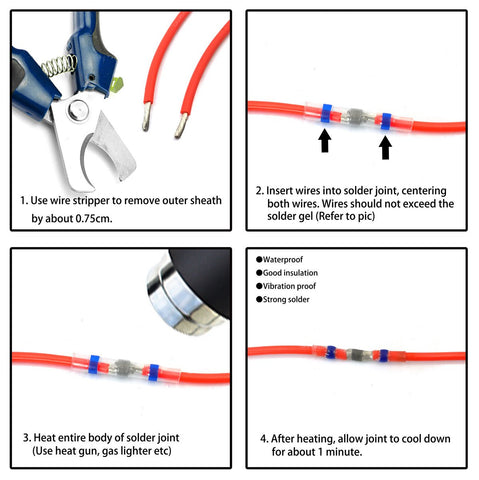 1. Use wire stripper to remove outer sheath by about 0.75cm.

2. Insert wires into solder joint, centering both wires. Wires should not exceed the solder gel (Refer to pic)

3. Heat entire body of solder joint (Use heat gun, gas lighter etc)

●Waterproof
●Good insulation
●Vibration proof
●Strong solder

4. After heating, allow joint to cool down for about 1 minute.